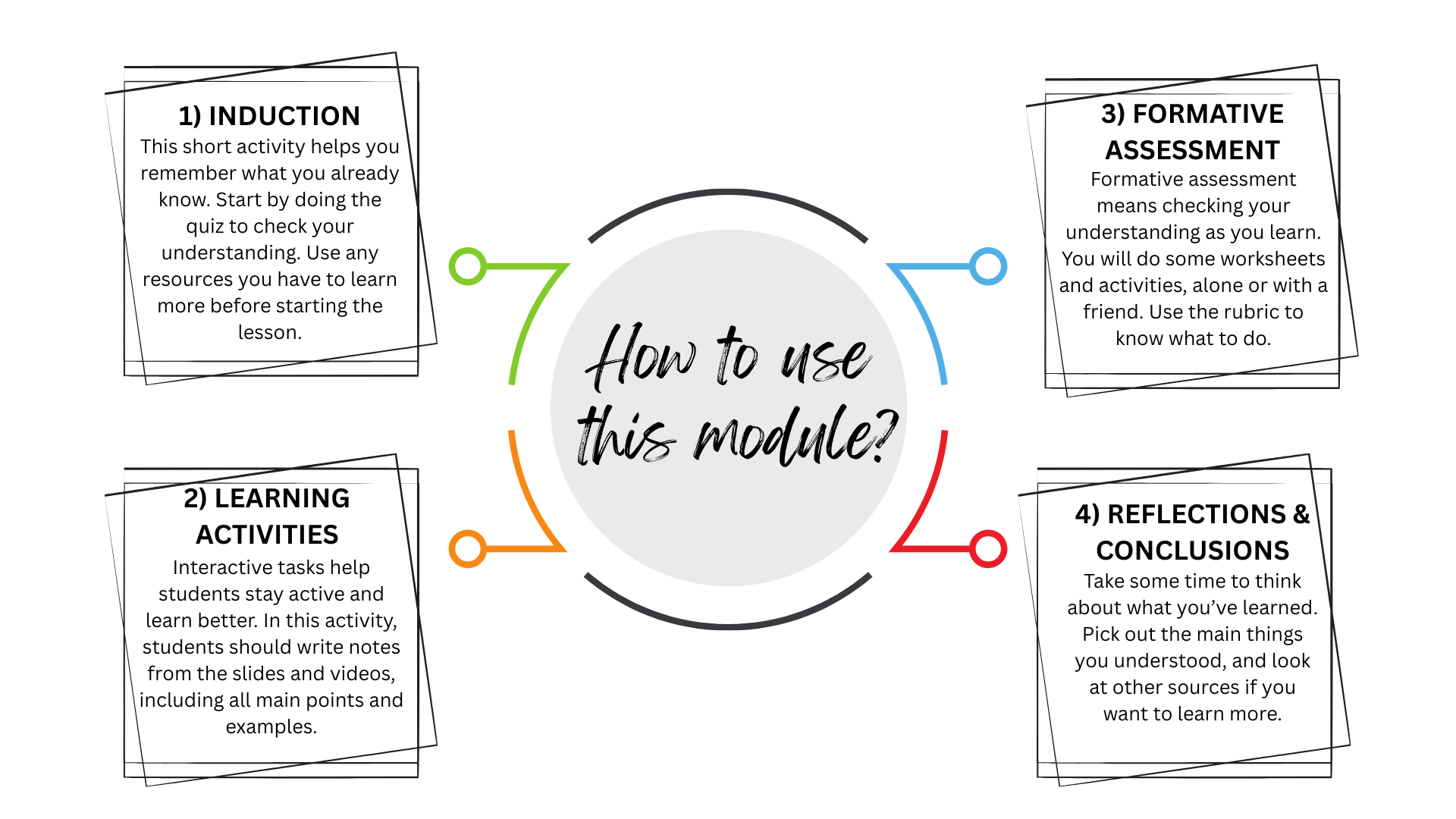 1) INDUCTION
This short activity helps you remember what you already know. Start by doing the quiz to check your understanding. Use any resources you have to learn more before starting the lesson.

2) LEARNING ACTIVITIES
Interactive tasks help students stay active and learn better. In this activity, students should write notes from the slides and videos, including all main points and examples.

How to use this module?

3) FORMATIVE ASSESSMENT
Formative assessment means checking your understanding as you learn. You will do some worksheets and activities, alone or with a friend. Use the rubric to know what to do.

4) REFLECTIONS & CONCLUSIONS
Take some time to think about what you've learned. Pick out the main things you understood, and look at other sources if you want to learn more.